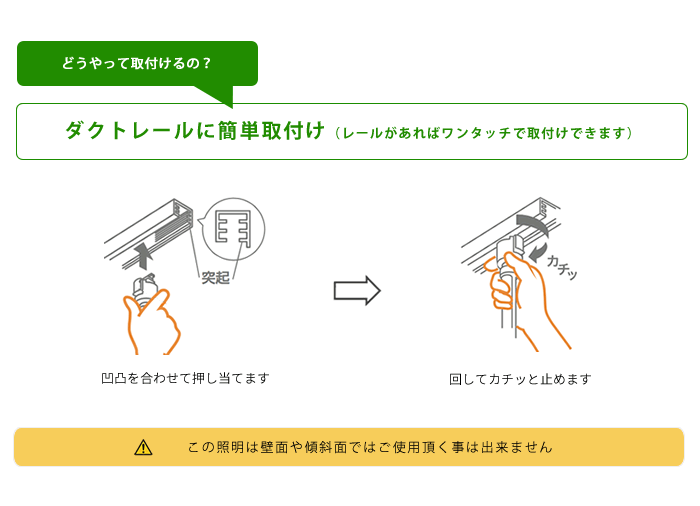 どうやって取付けるの？

ダクトレールに簡単取付け（レールがあればワンタッチで取付けできます）

突起

カチッ

凹凸を合わせて押し当てます

回してカチッと止めます

この照明は壁面や傾斜面ではご使用頂く事は出来ません