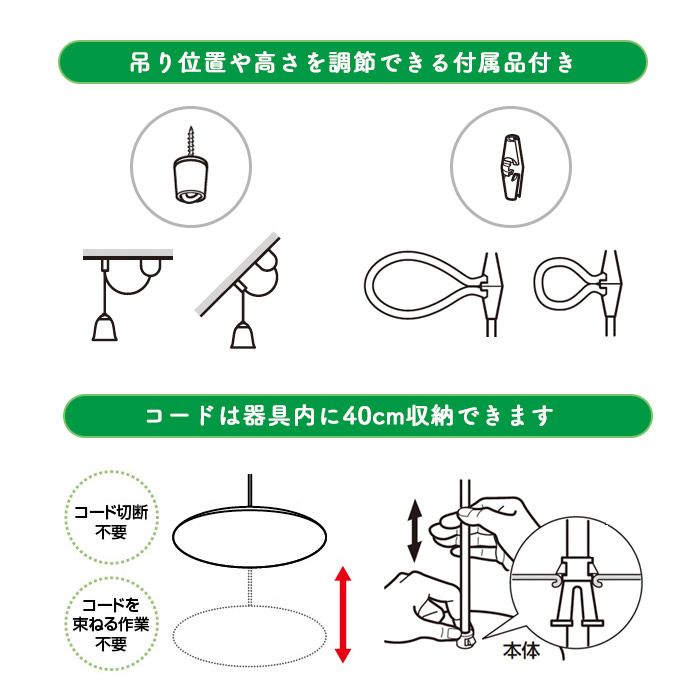 吊り位置や高さを調節できる付属品付き

コードは器具内に40cm収納できます

コード切断不要

コードを束ねる作業不要

本体