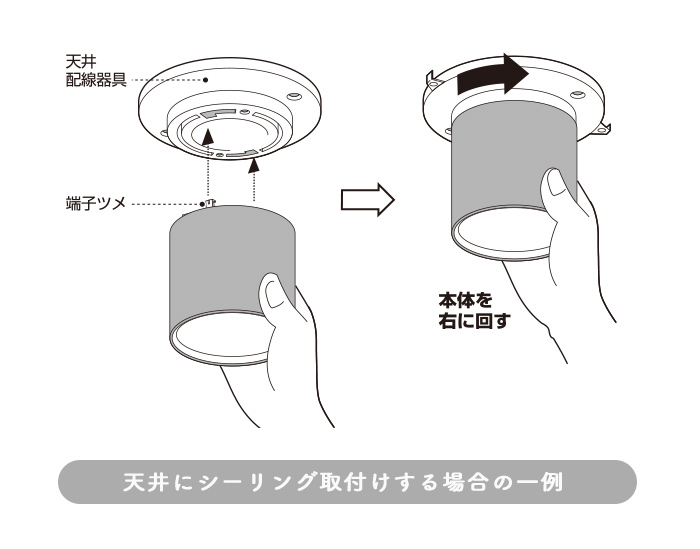 天井
配線器具

端子ツメ

本体を
右に回す

天井にシーリング取付けする場合の一例