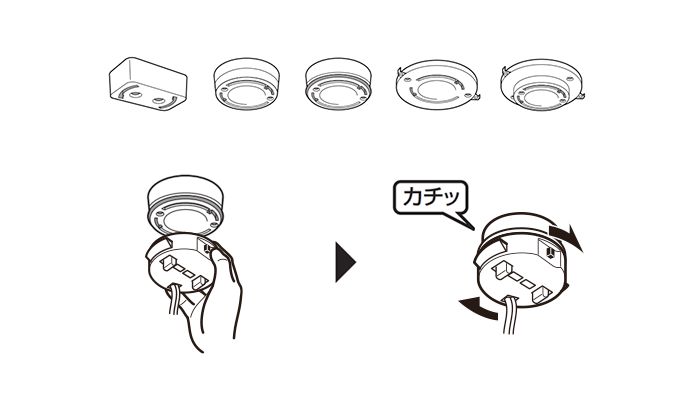 カチッ